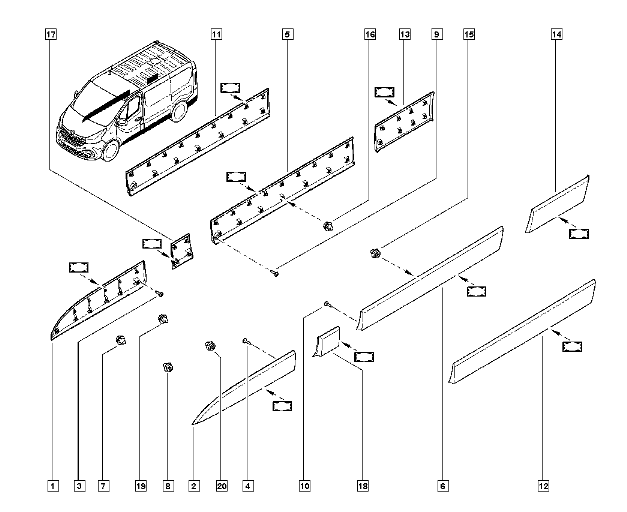 17
11
5
16
13
9
15
14
1
3
7
19
8
2
20
4
10
18
6
12