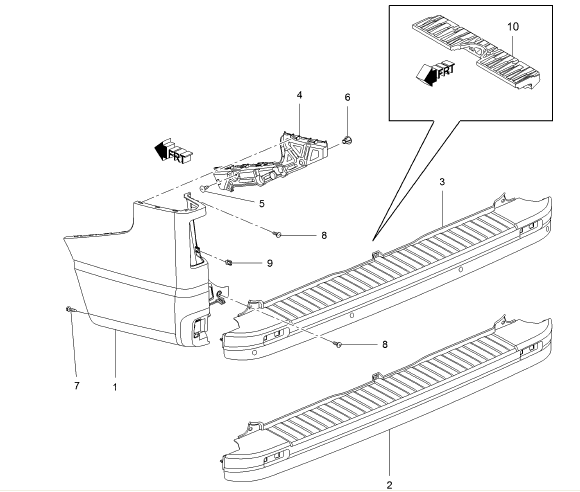 10
FRT
4
6
FRT
5
3
8
9
8
7
1
2